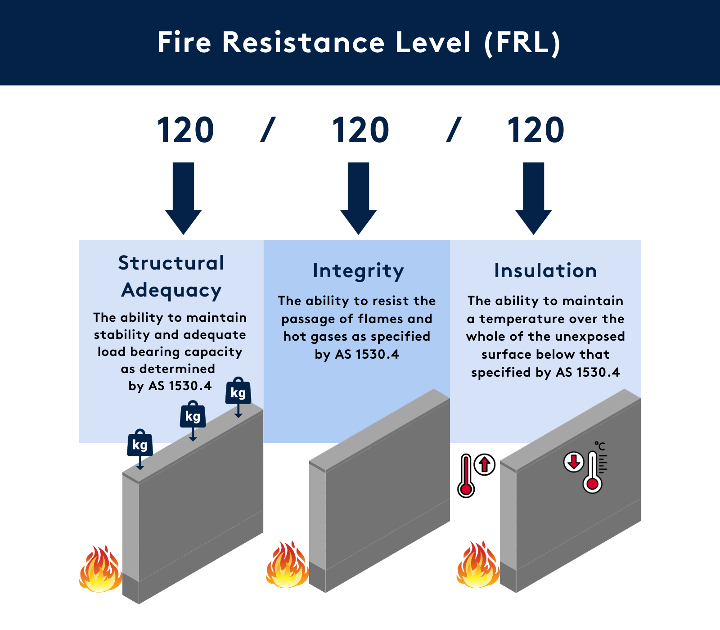 Fire Resistance Level (FRL)

120 / 120 / 120

Structural Adequacy

The ability to maintain stability and adequate load bearing capacity as determined by AS 1530.4

kg

kg

kg

Integrity

The ability to resist the passage of flames and hot gases as specified by AS 1530.4

Insulation

The ability to maintain a temperature over the whole of the unexposed surface below that specified by AS 1530.4

°C